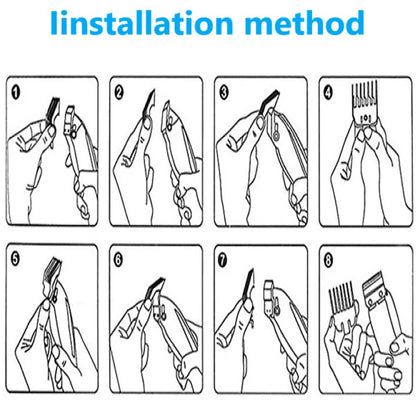 Iinstallation method

1

2

3

4

5

6

7

8