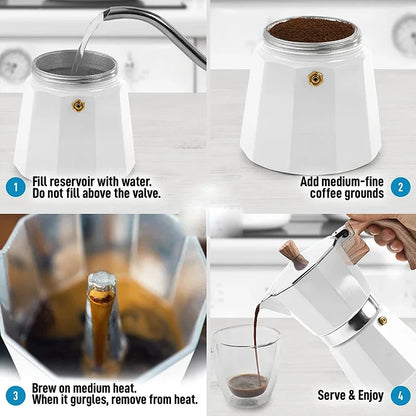 1 Fill reservoir with water. Do not fill above the valve.

Add medium-fine coffee grounds 2

3 Brew on medium heat. When it gurgles, remove from heat.

Serve & Enjoy 4