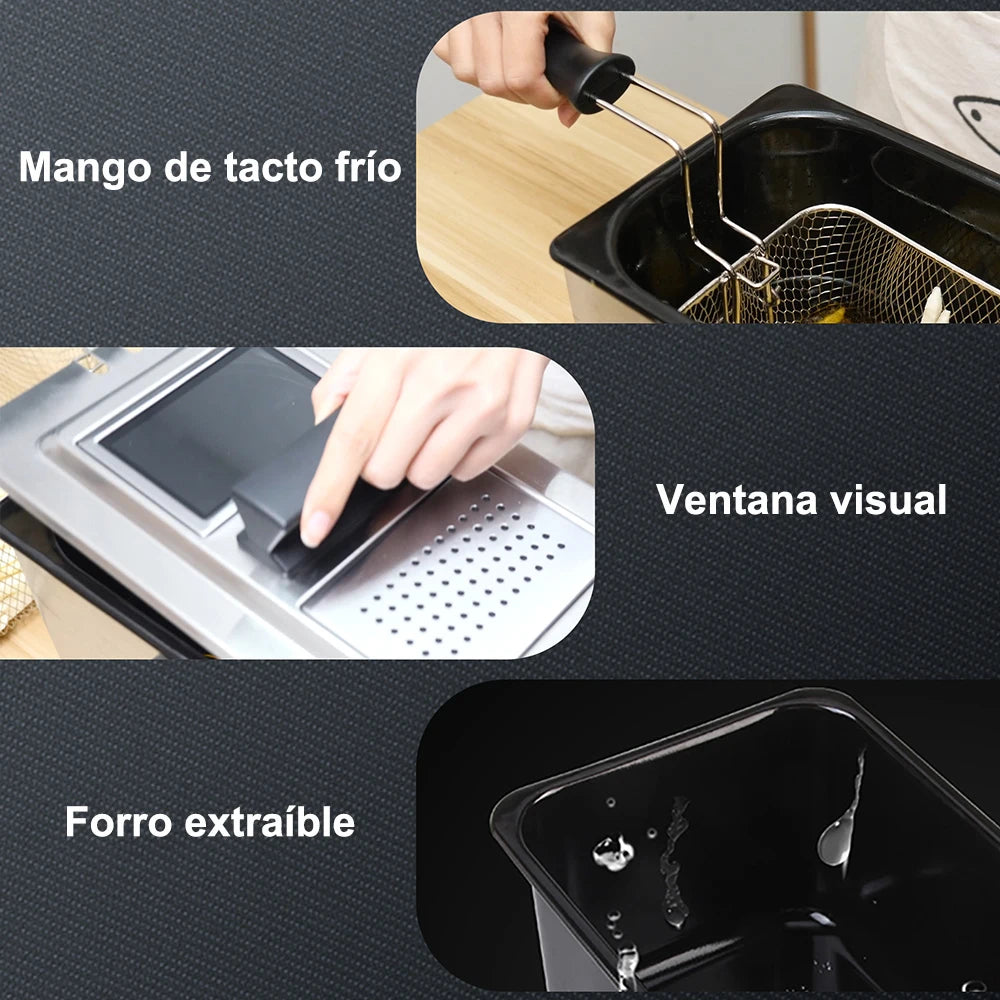 Mango de tacto frío

Ventana visual

Forro extraíble