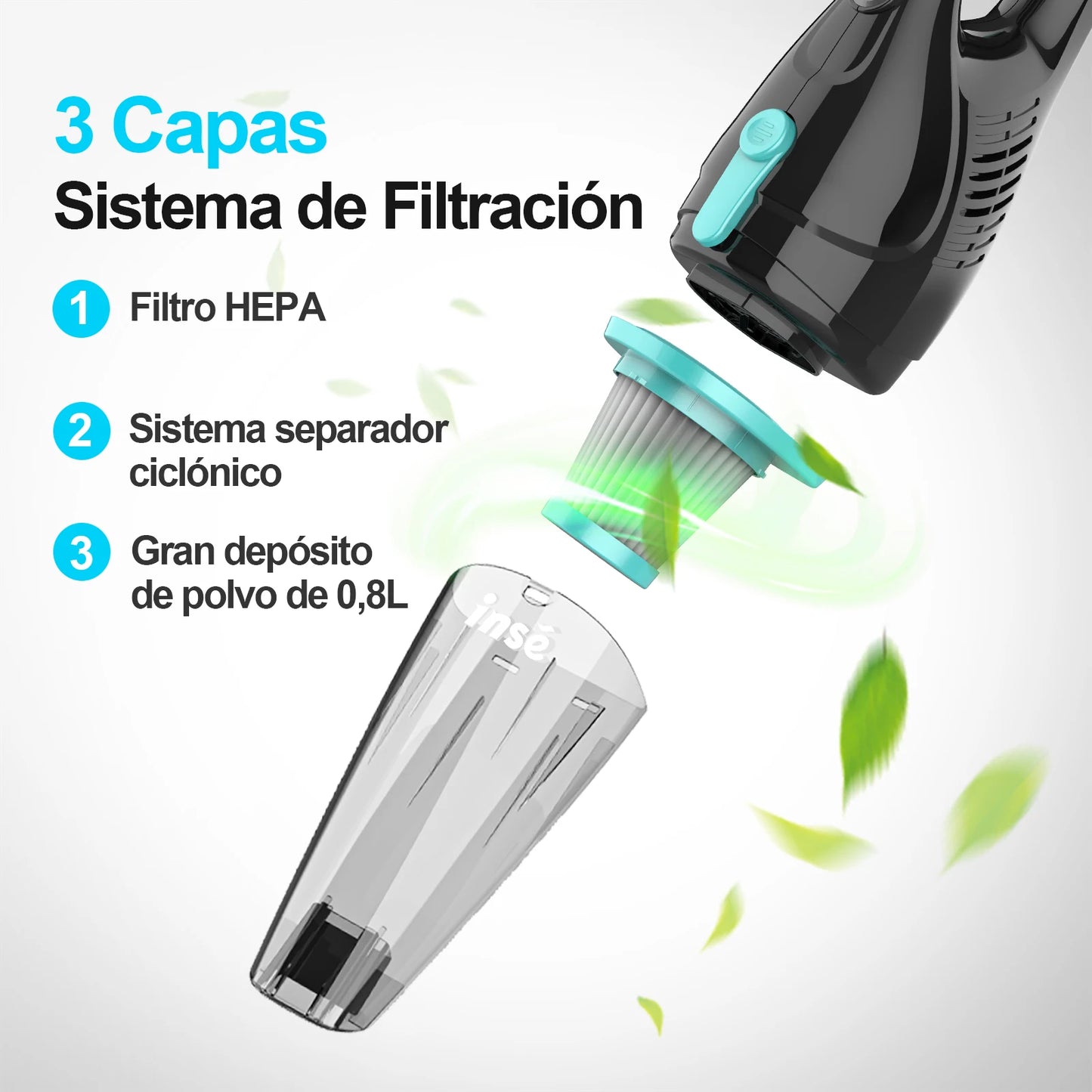 3 Capas
Sistema de Filtración

1 Filtro HEPA

2 Sistema separador ciclónico

3 Gran depósito de polvo de 0,8L

insé